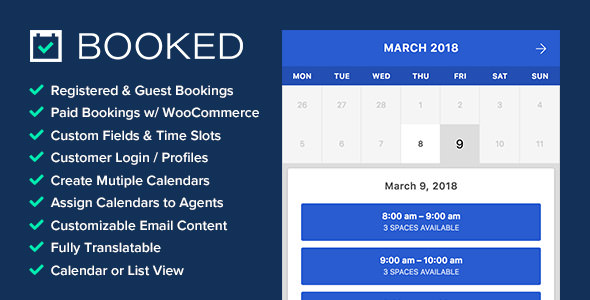 BOOKED

✓ Registered & Guest Bookings
✓ Paid Bookings w/ WooCommerce
✓ Custom Fields & Time Slots
✓ Customer Login / Profiles
✓ Create Mutiple Calendars
✓ Assign Calendars to Agents
✓ Customizable Email Content
✓ Fully Translatable
✓ Calendar or List View

MARCH 2018 →

| MON | TUE | WED | THU | FRI | SAT | SUN |
|---|---|---|---|---|---|---|
| 26 | 27 | 28 | 1 | 2 | 3 | 4 |
| 5 | 6 | 7 | 8 | 9 | 10 | 11 |

March 9, 2018

8:00 am – 9:00 am
3 SPACES AVAILABLE

9:00 am – 10:00 am
3 SPACES AVAILABLE